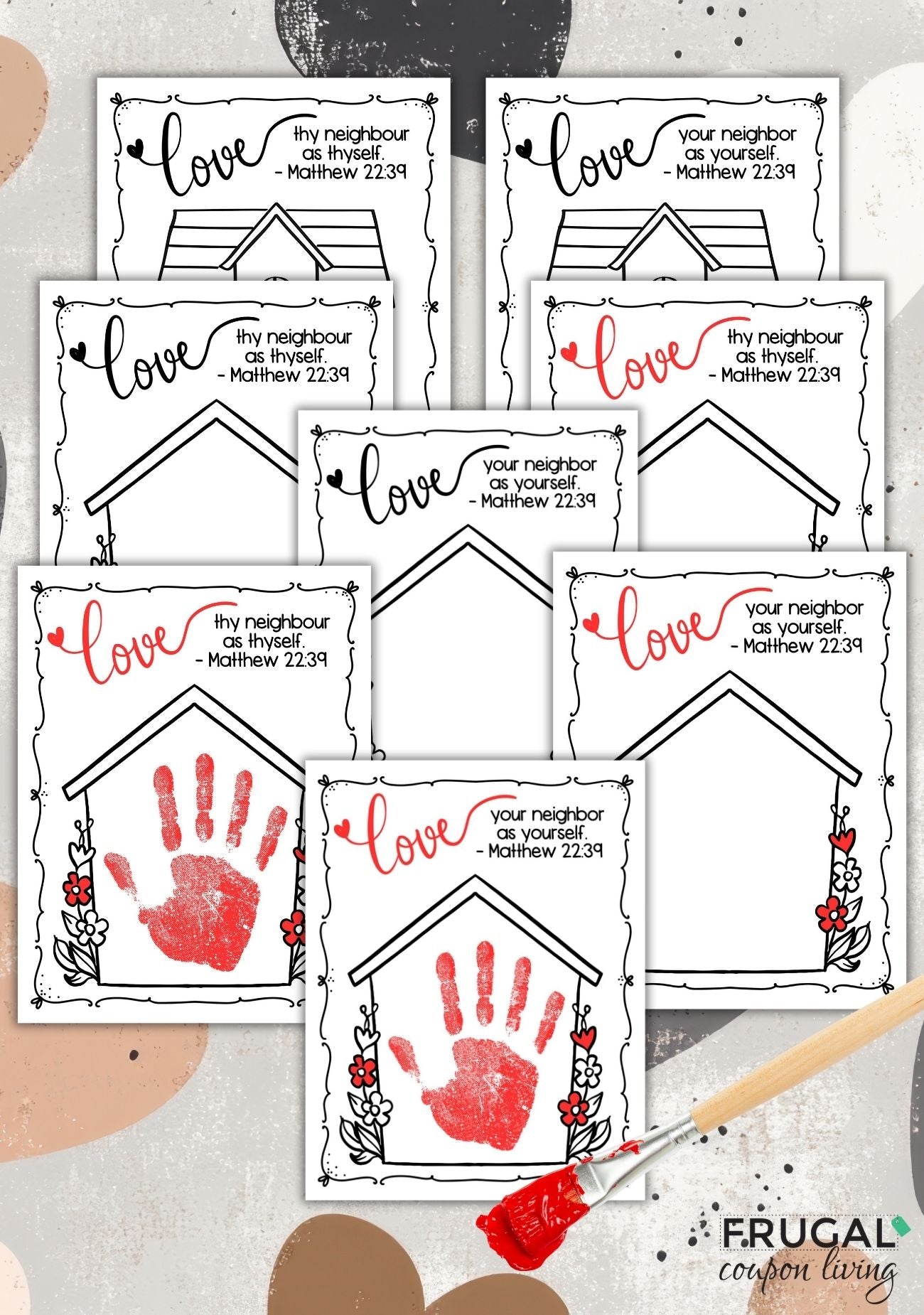 love thy neighbour as thyself. - Matthew 22:39

love your neighbor as yourself. - Matthew 22:39

love thy neighbour as thyself. - Matthew 22:39

love thy neighbour as thyself. - Matthew 22:39

love your neighbor as yourself. - Matthew 22:39

love thy neighbour as thyself. - Matthew 22:39

love your neighbor as yourself. - Matthew 22:39

love your neighbor as yourself. - Matthew 22:39

FRUGAL coupon living